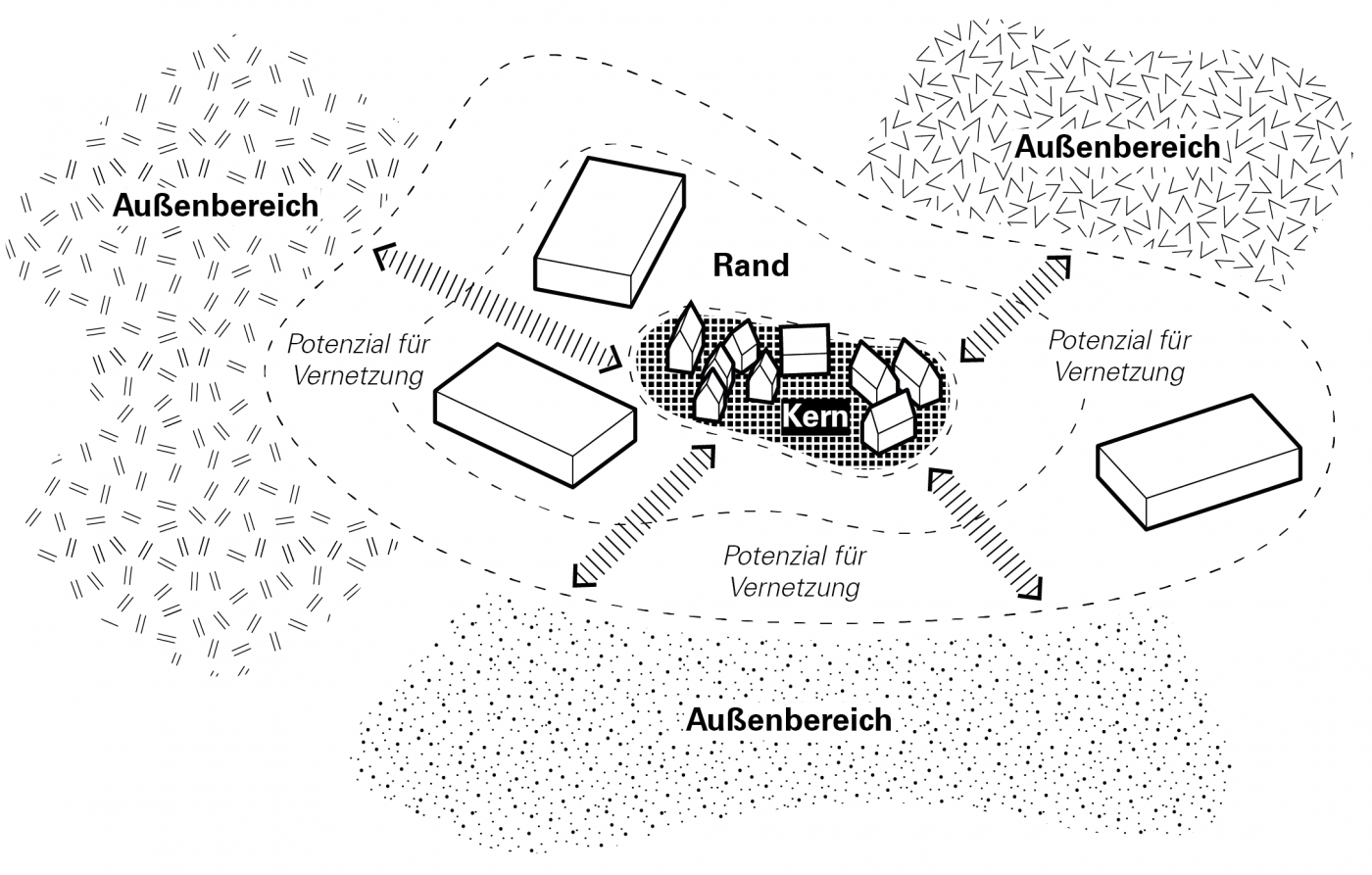 Außenbereich

Außenbereich

Rand

Potenzial für Vernetzung

Potenzial für Vernetzung

Kern

Potenzial für Vernetzung

Außenbereich