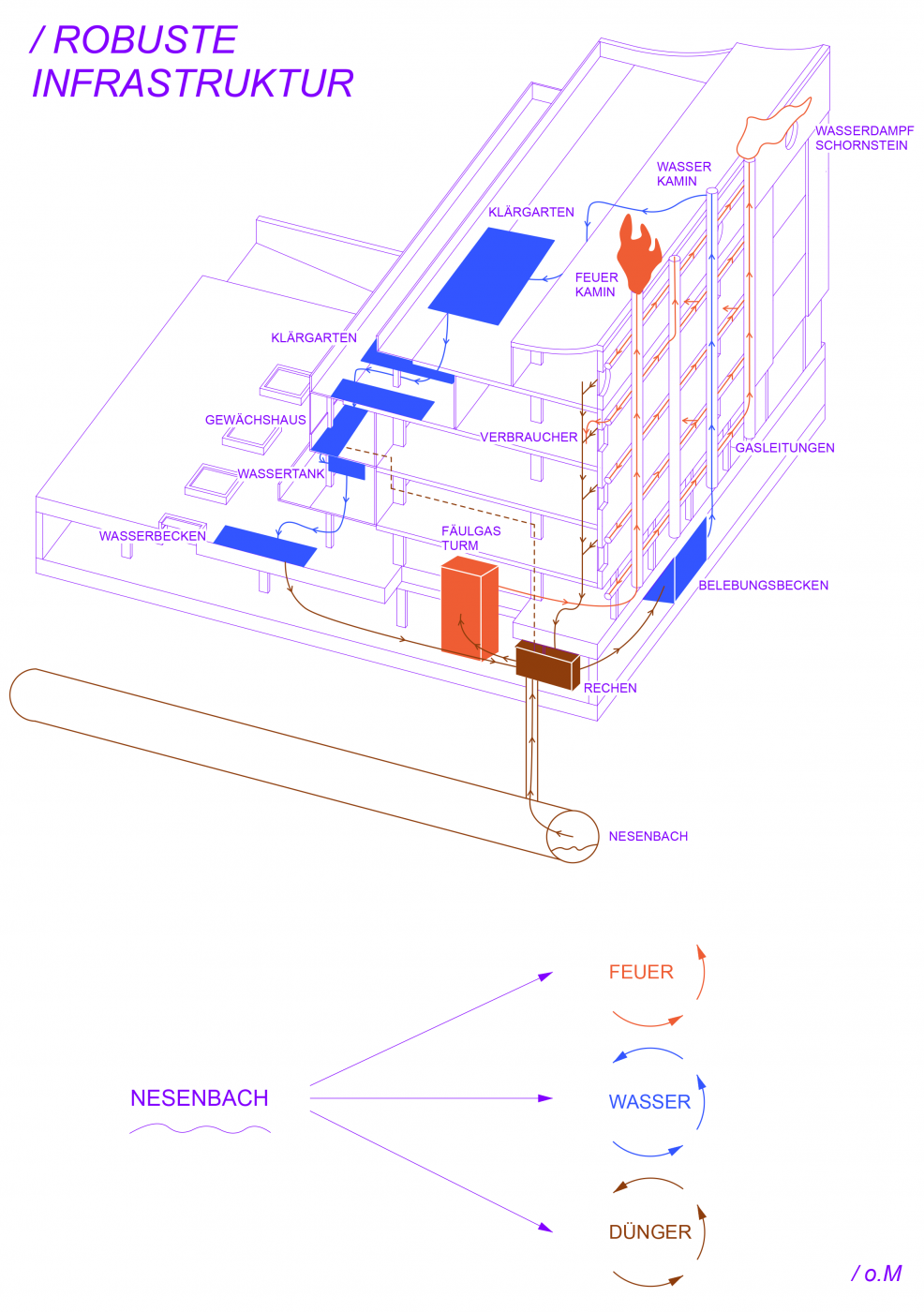 / ROBUSTE INFRASTRUKTUR

WASSERDAMPF SCHORNSTEIN

WASSER KAMIN

KLÄRGARTEN

FEUER KAMIN

KLÄRGARTEN

GEWÄCHSHAUS

VERBRAUCHER

GASLEITUNGEN

WASSERTANK

WASSERBECKEN

FÄULGAS TURM

BELEBUNGSBECKEN

RECHEN

NESENBACH

NESENBACH

FEUER

WASSER

DÜNGER

/ o.M